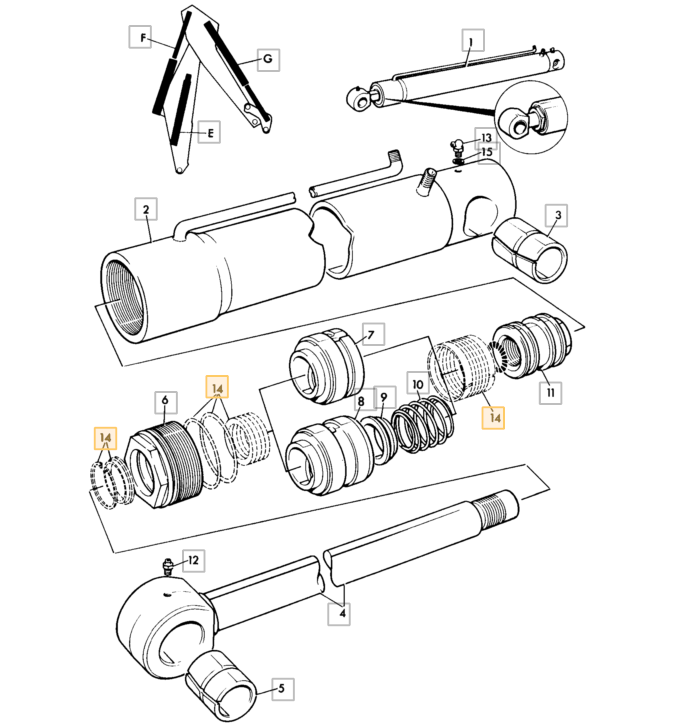 F
G
E
1
13
15
2
3
7
14
6
8
9
10
11
14
14
12
4
5