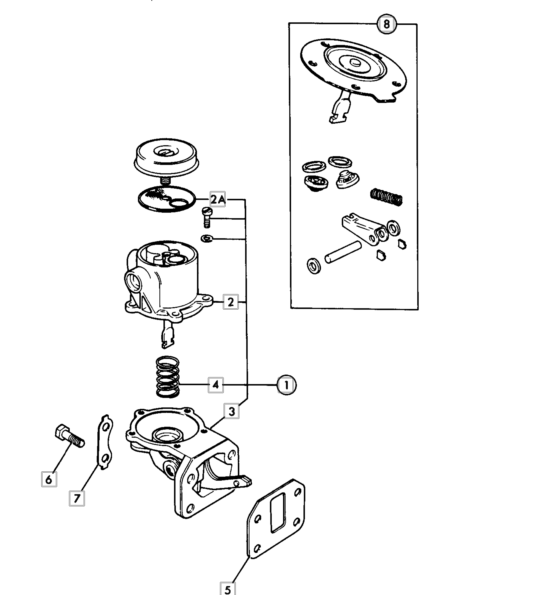 8
2A
2
4
1
3
6
7
5