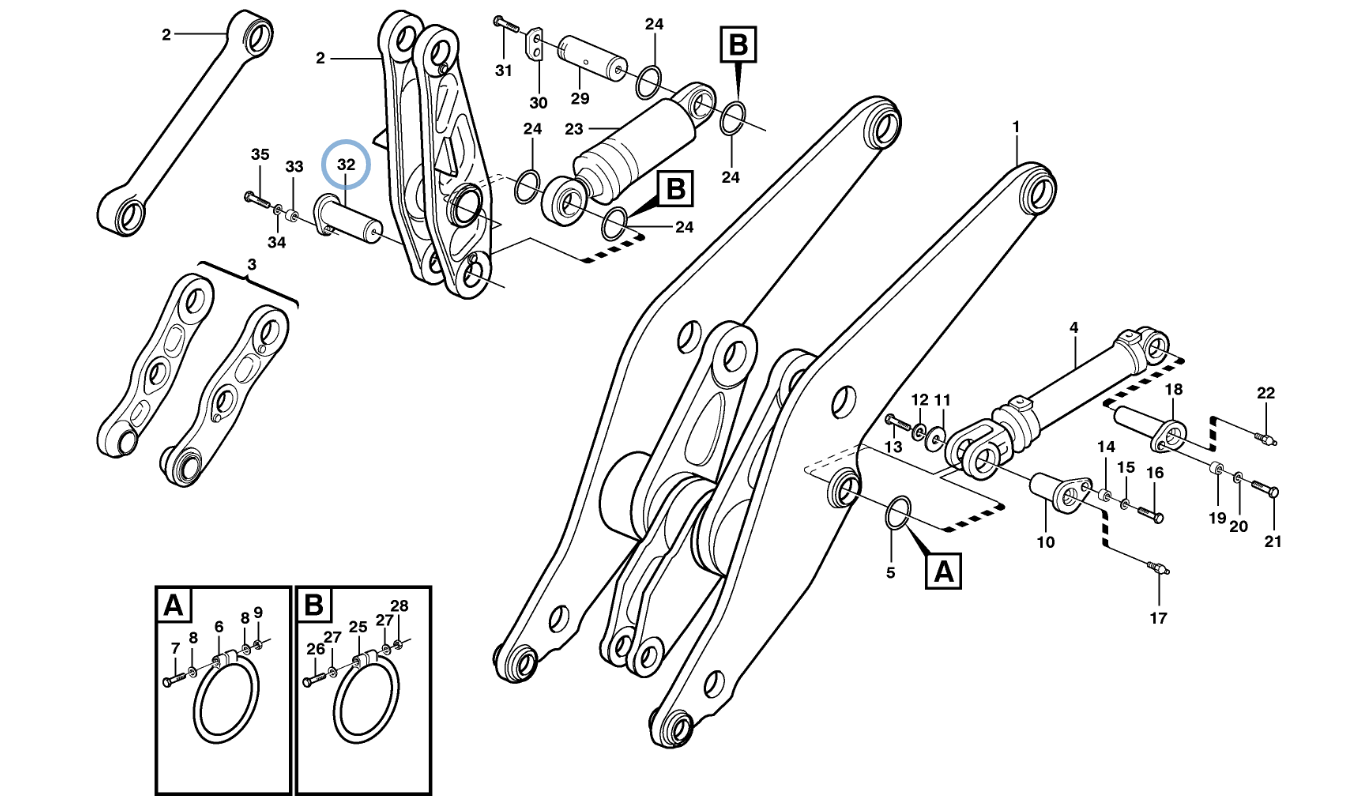 2
2
31
30
29
24
B
24
23
24
B
24
35
33
32
34
3
1
4
12
11
13
18
22
14
15
16
19
20
21
10
5
A
17
A
7
8
6
8
9
B
26
27
25
27
28