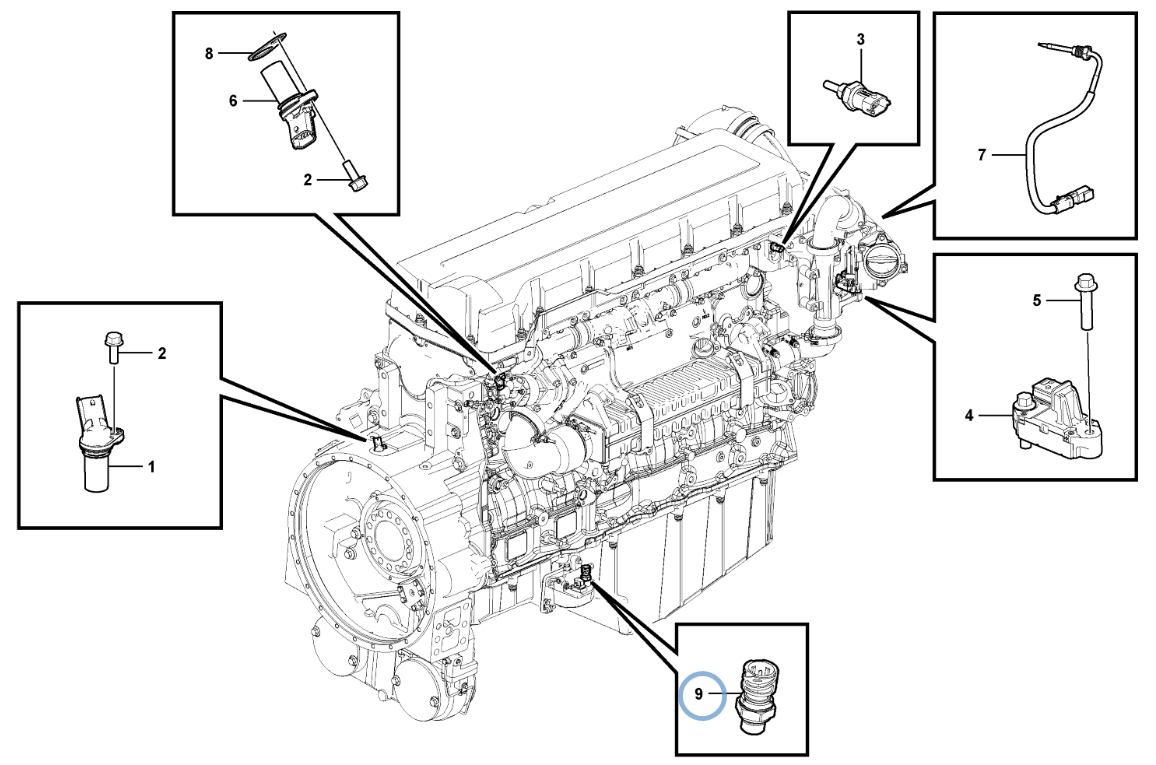 8
6
2
3
7
5
4
2
1
9