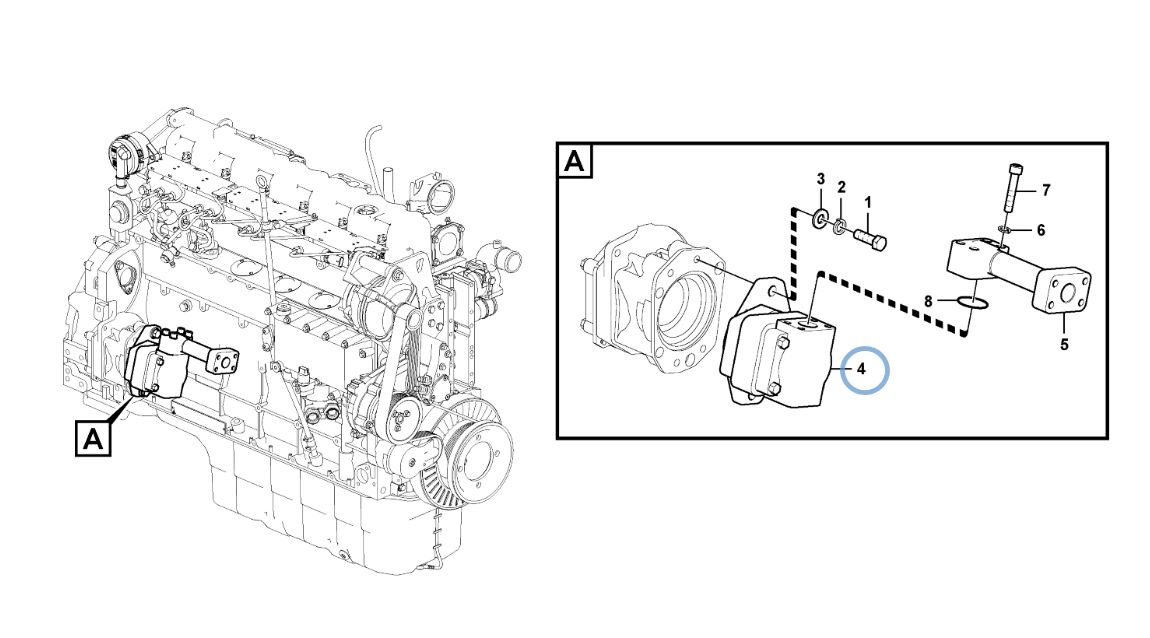 A

A
3
2
1
7
6
8
5
4