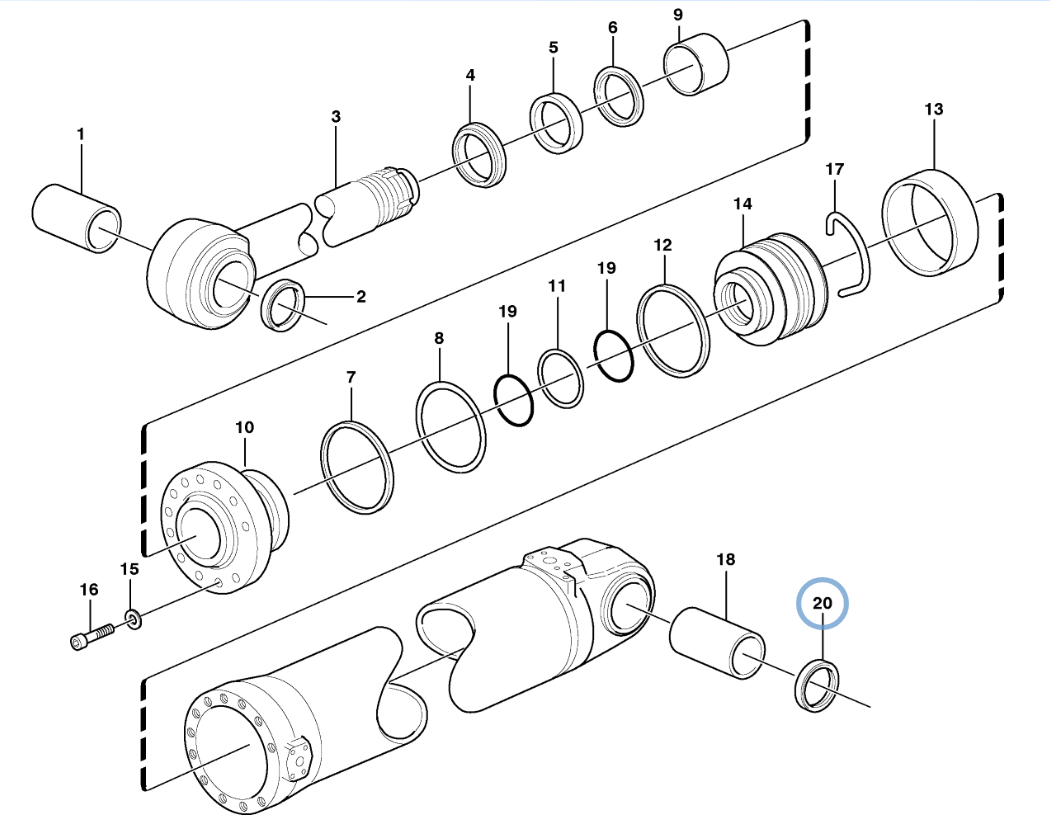 9
6
5
4
3
1
13
17
14
2
12
19
11
19
8
7
10
15
16
18
20