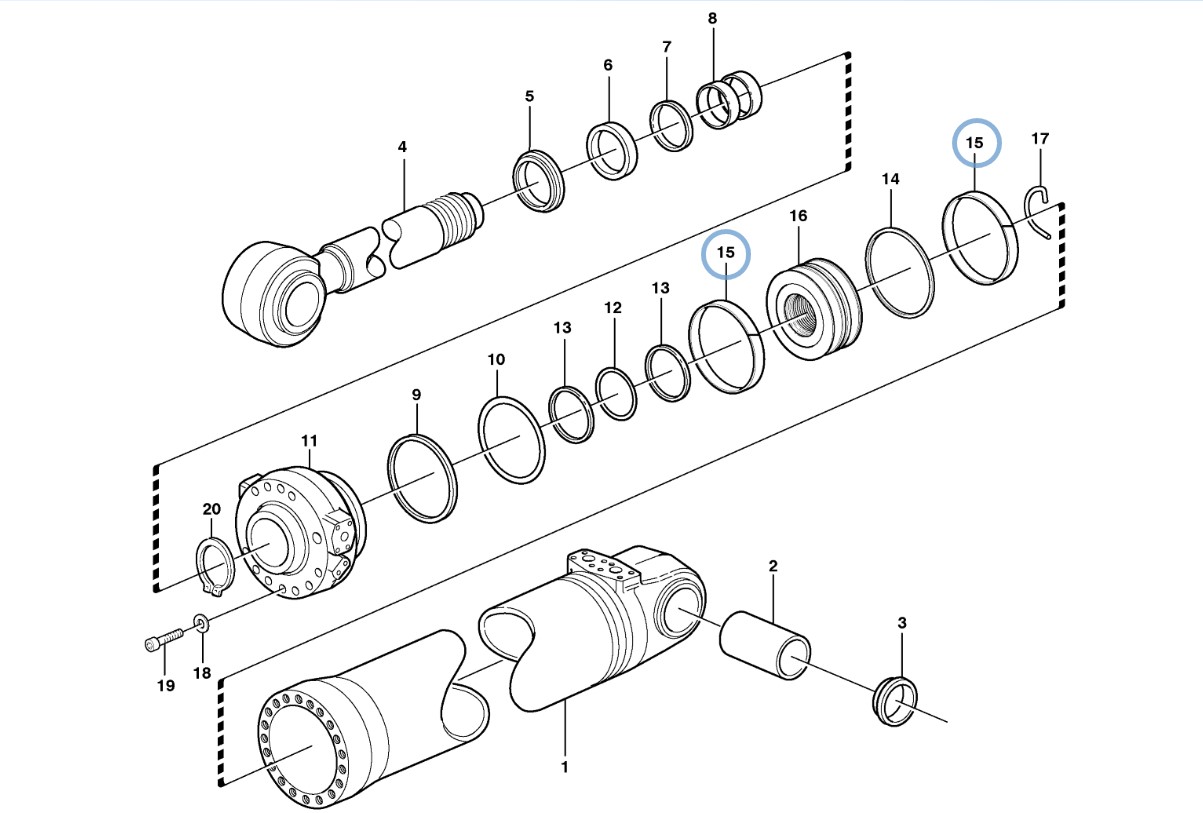 8
7
6
5
4
15
17
14
16
15
13
12
13
10
9
11
20
2
3
19
18
1