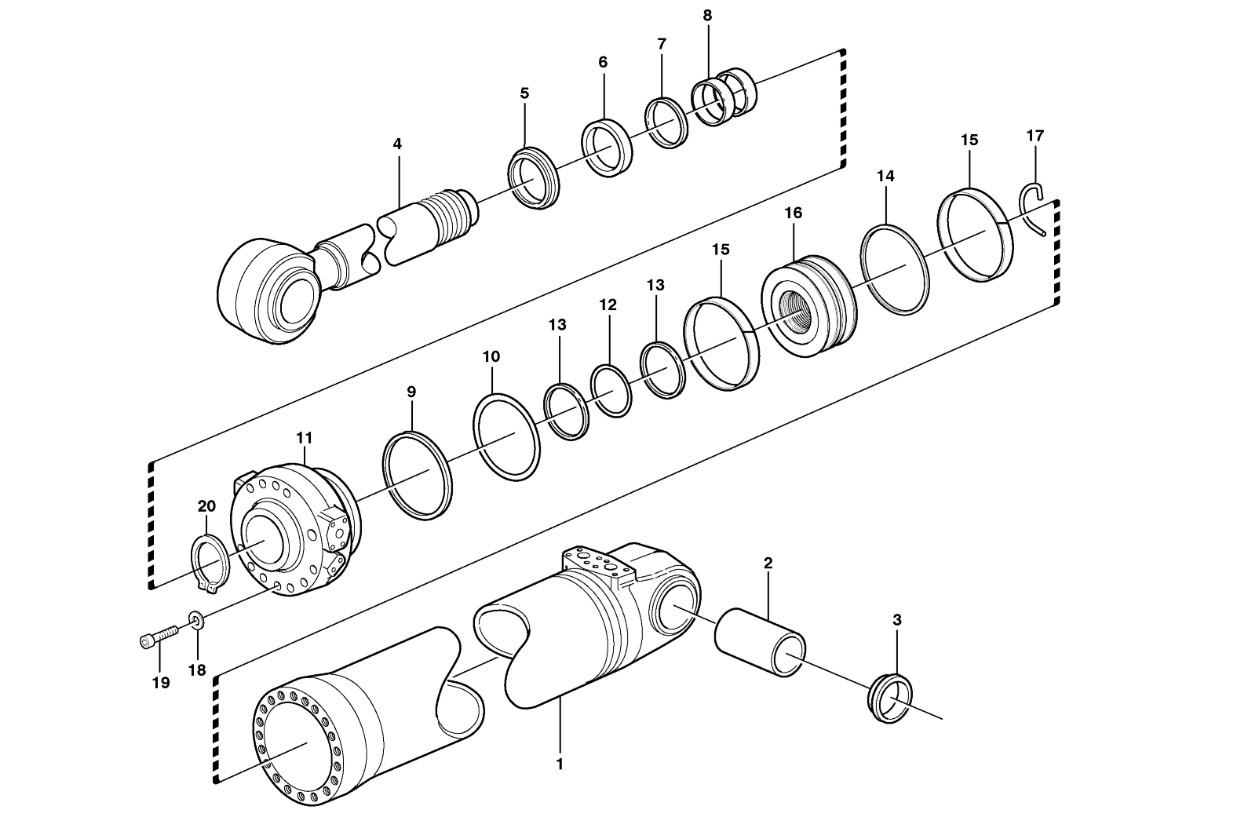 8
7
6
5
4
15
17
14
16
15
13
12
13
10
9
11
20
2
3
19
18
1