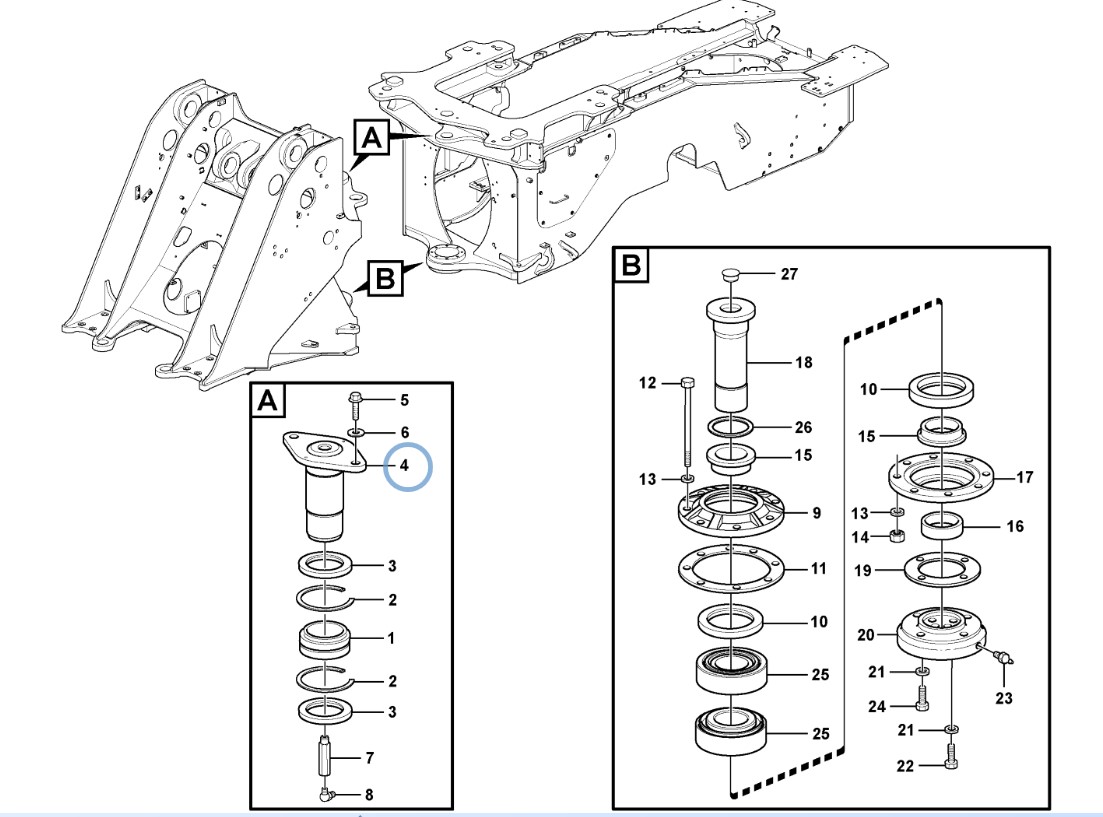 A
B

A
5
6
4
3
2
1
2
3
7
8

B
27
18
12
26
15
13
9
11
10
25
25
10
15
17
13
14
16
19
20
21
24
23
21
22