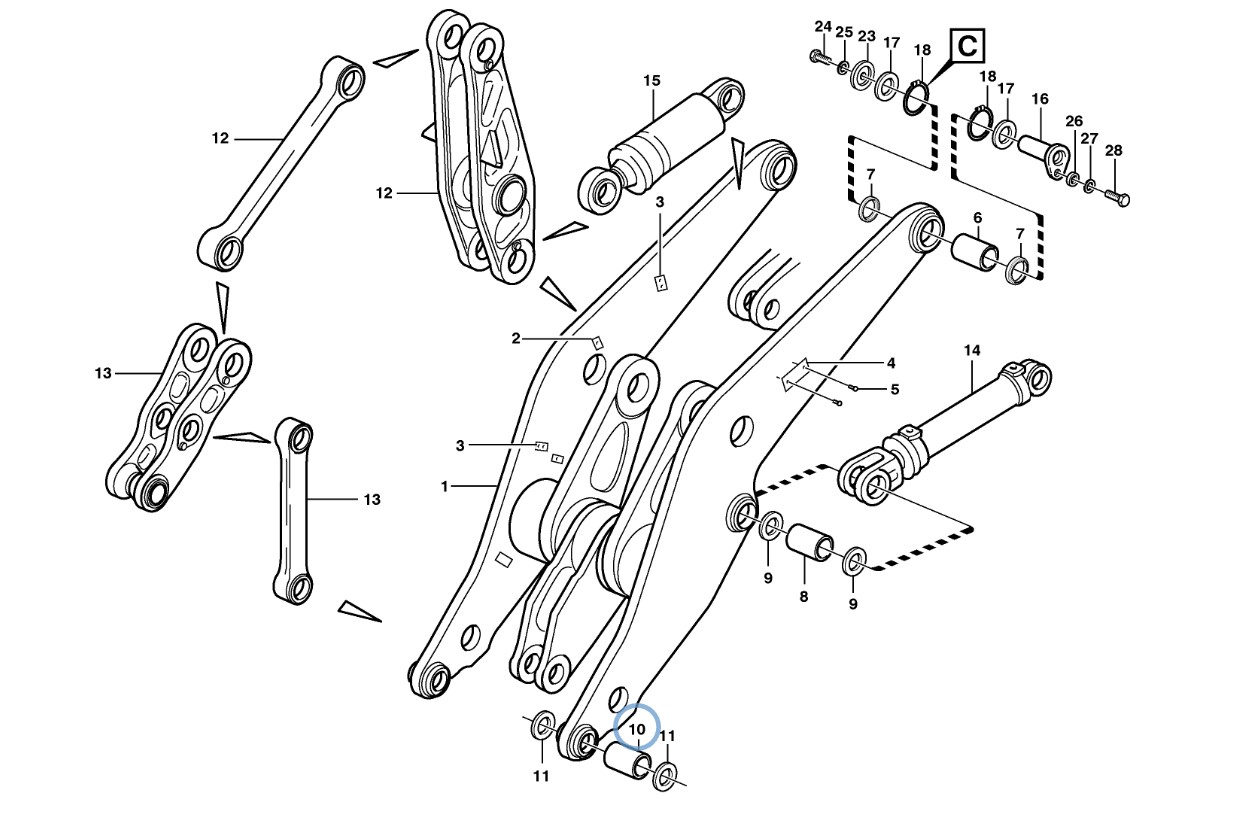 24
25
23
17
18
C
18
17
16
26
27
28
15
12
12
3
7
6
7
2
4
5
14
13
3
1
13
9
8
9
10
11
11