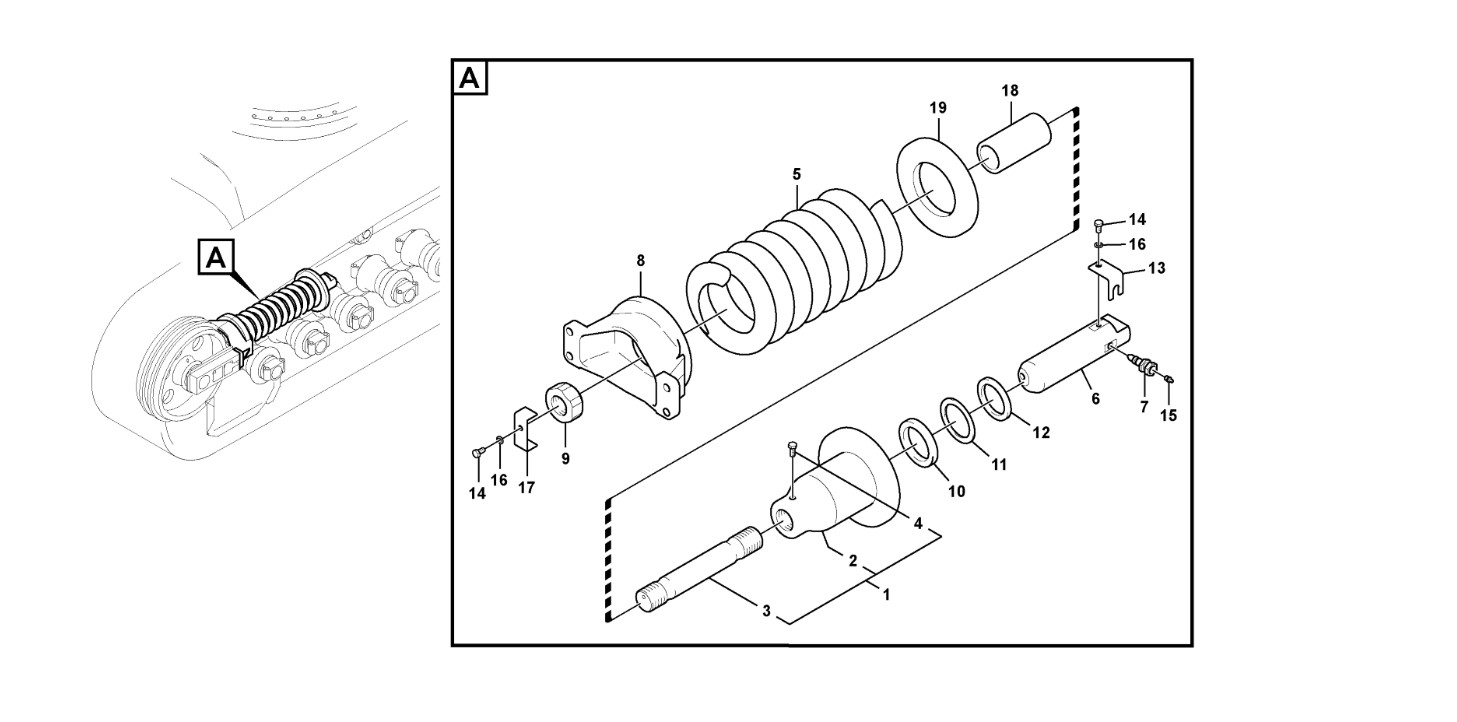 A

A

19
18
5
14
16
13
8
6
7
15
12
11
10
9
14
16
17
4
2
1
3