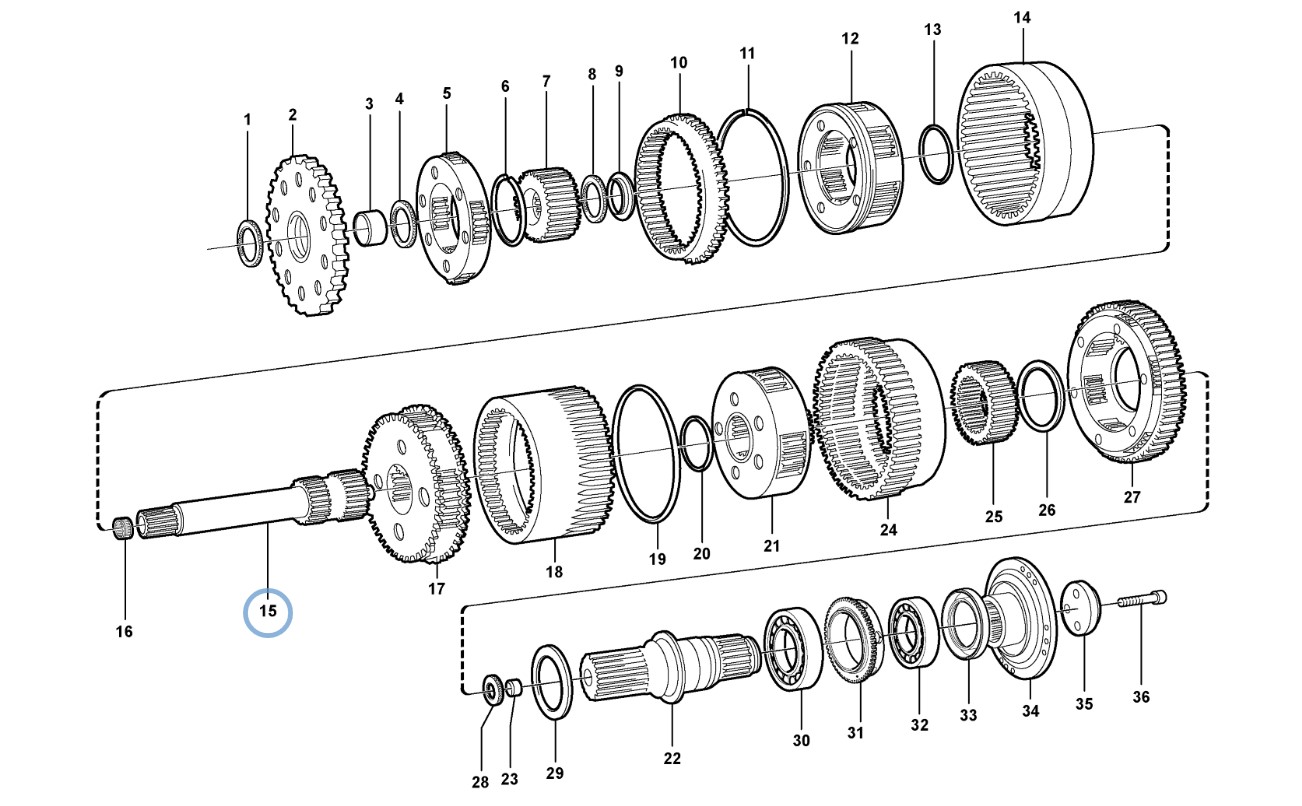 1
2
3
4
5
6
7
8
9
10
11
12
13
14
15
16
17
18
19
20
21
24
25
26
27
28
23
29
22
30
31
32
33
34
35
36