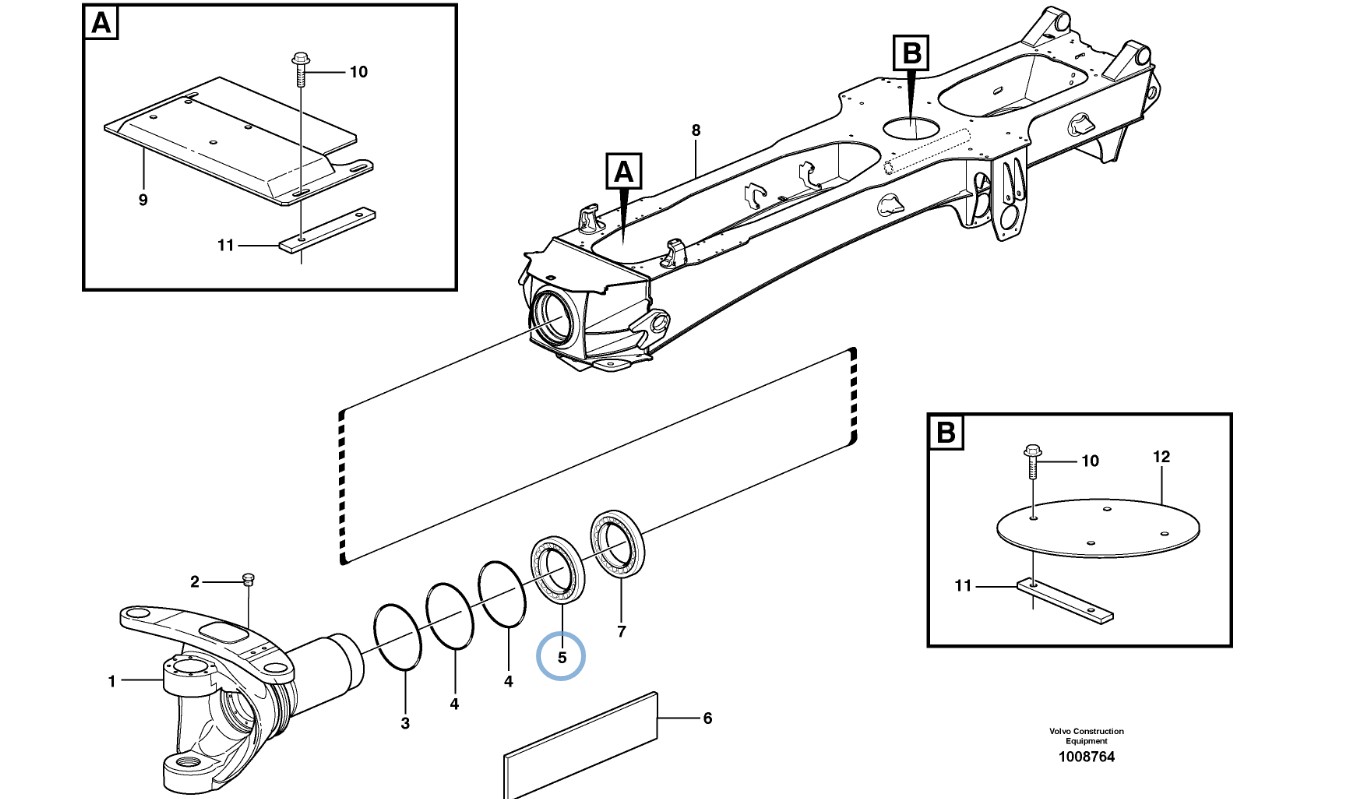 A

10

9

11

B

8

A

B

10

12

11

2

1

3

4

4

5

7

6

Volvo Construction Equipment

1008764