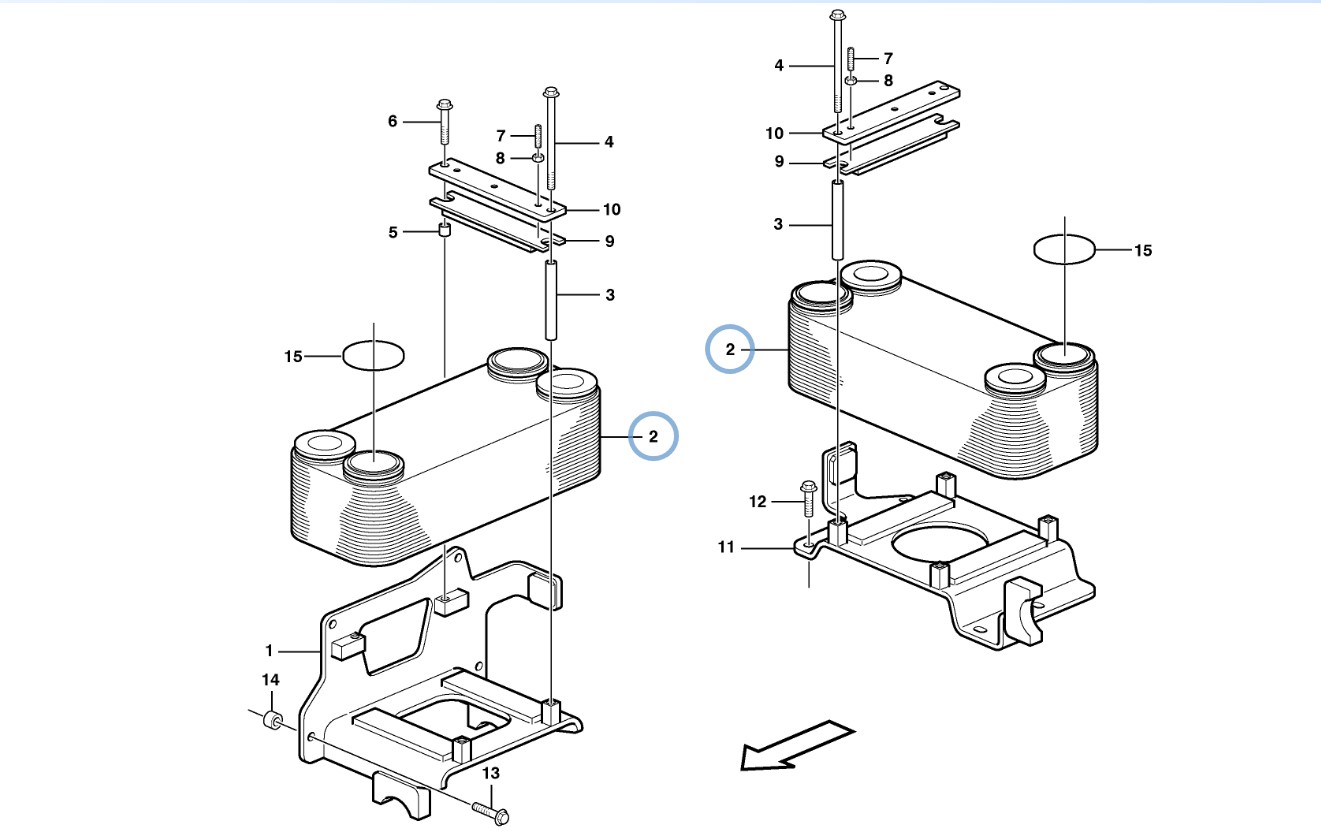 6
7
8
4
10
5
9
3
15
2
1
14
13
4
7
8
10
9
3
15
2
12
11