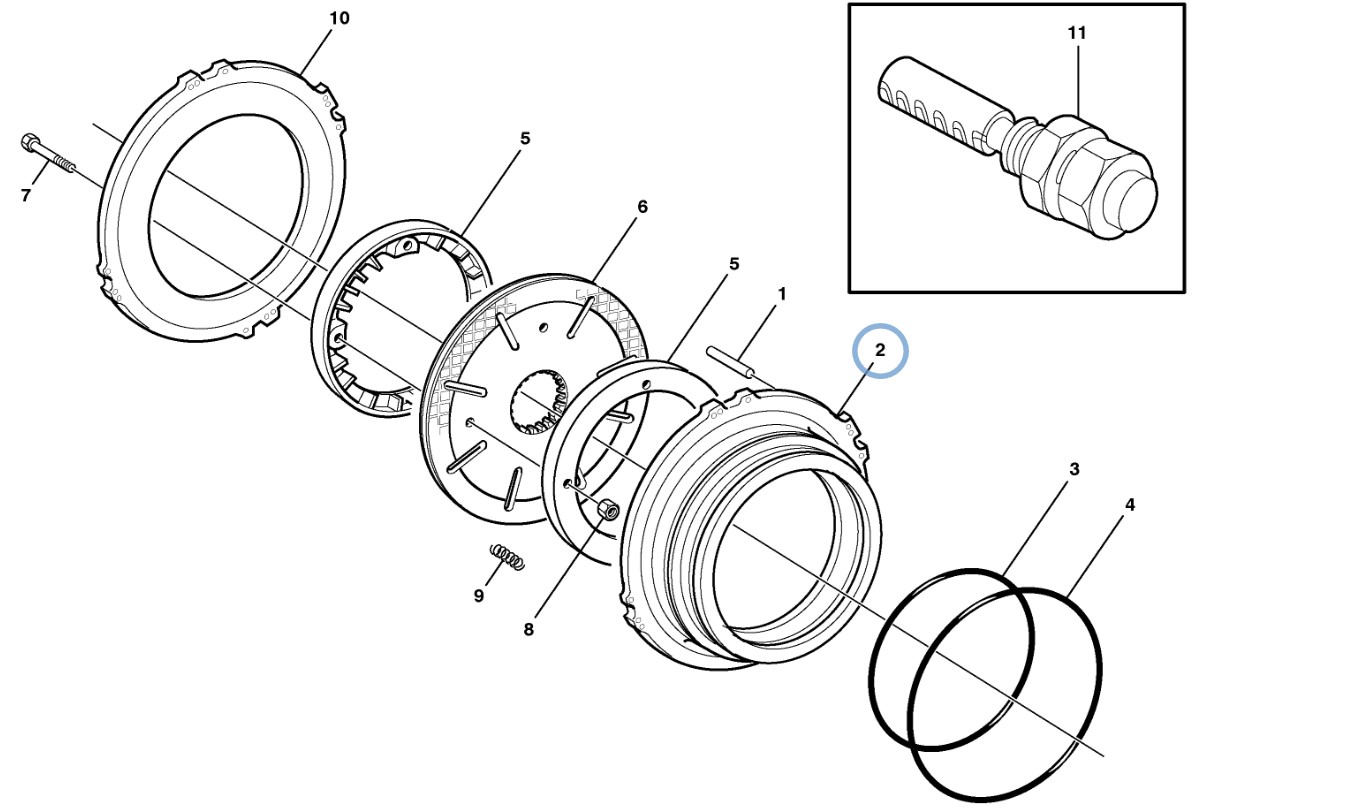 10
11
7
5
6
5
1
2
3
4
9
8