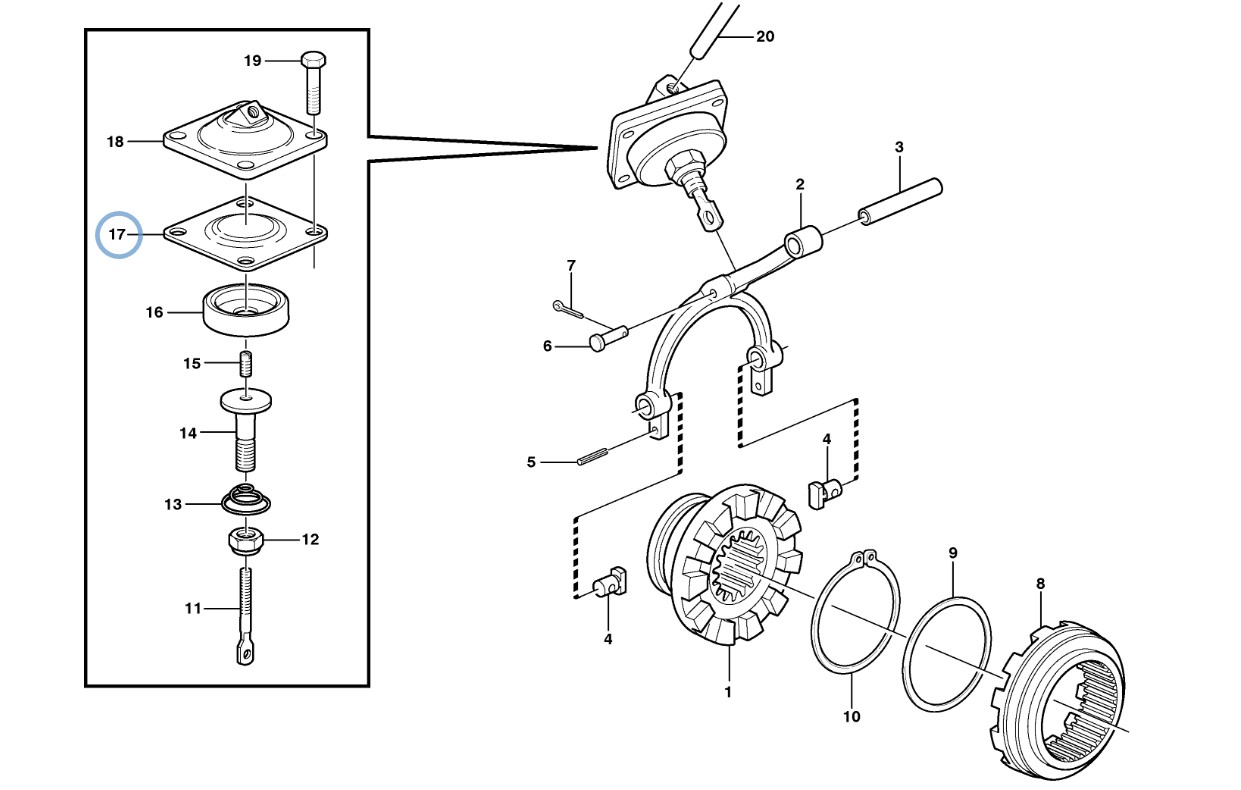 19
18
17
16
15
14
13
12
11
20
3
2
7
6
5
4
4
1
10
9
8