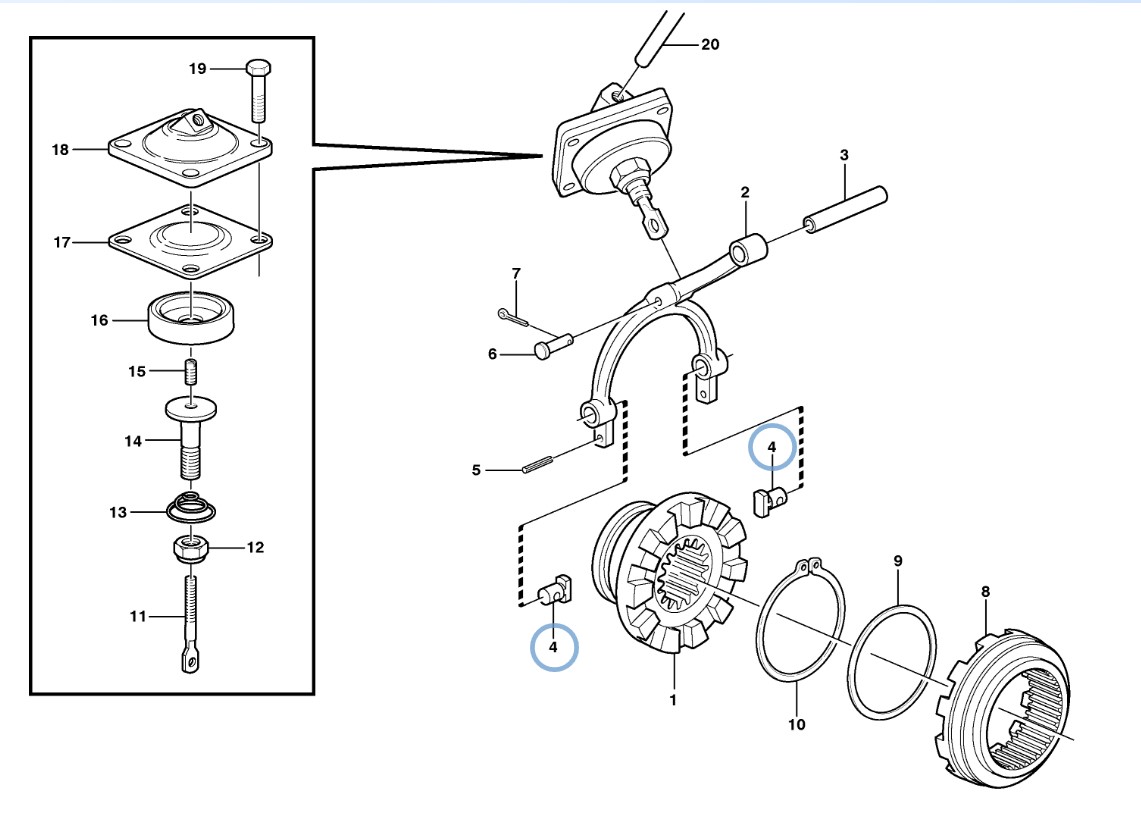 19
18
17
16
15
14
13
12
11
20
3
2
7
6
5
4
4
1
10
9
8