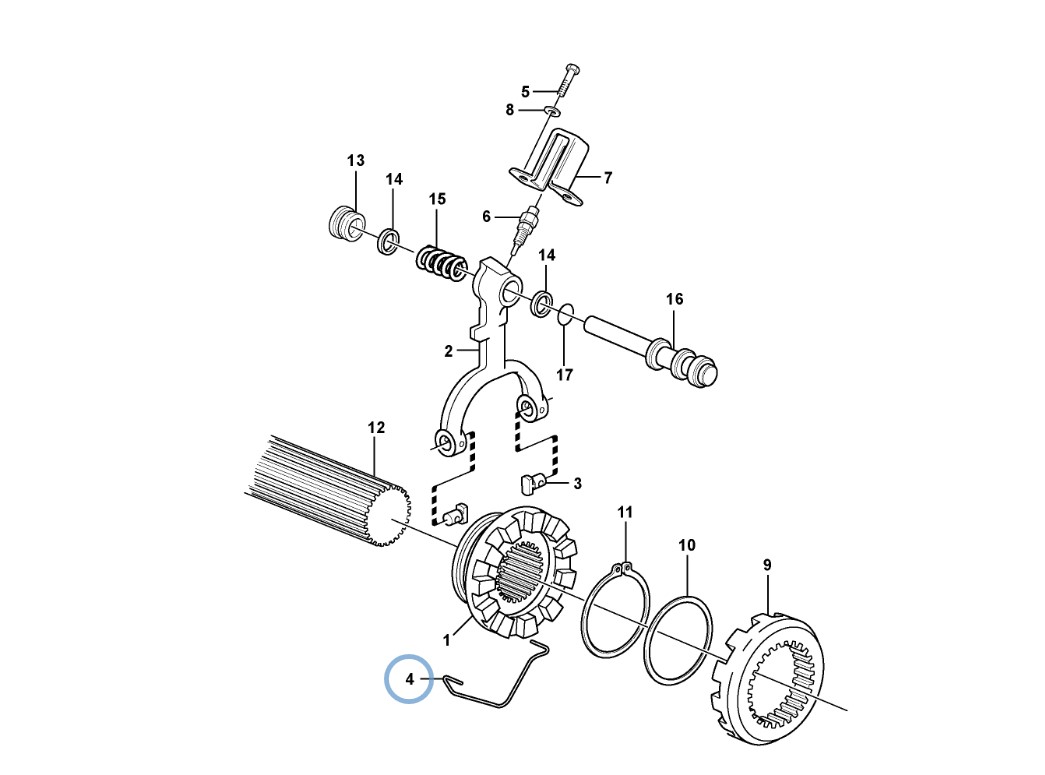 5
8
13
14
15
7
6
14
16
2
17
12
3
11
10
9
1
4